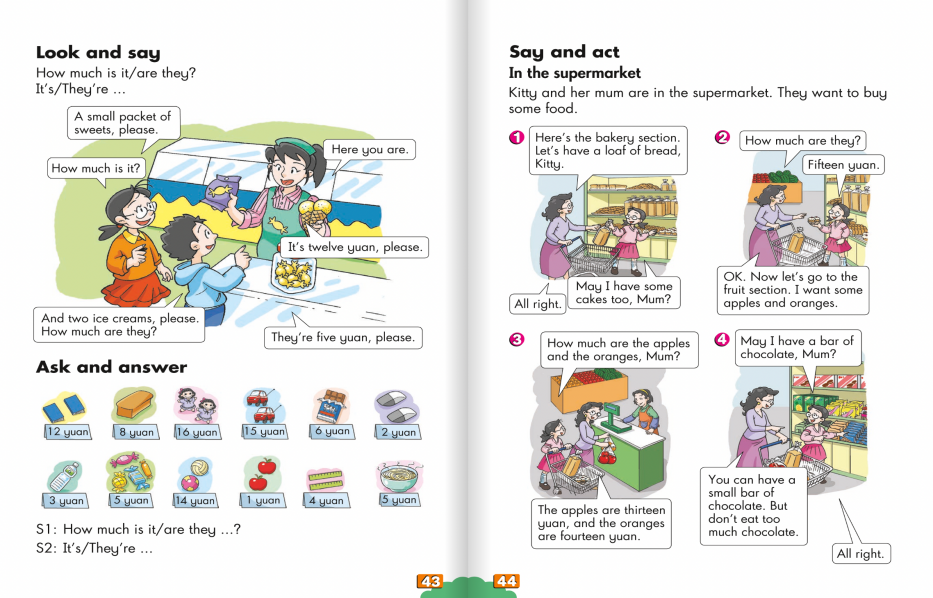 Look and say
How much is it/are they?
It's/They're ...

A small packet of sweets, please.

How much is it?

Here you are.

It's twelve yuan, please.

And two ice creams, please. How much are they?

They're five yuan, please.

Ask and answer

12 yuan
8 yuan
16 yuan
15 yuan
6 yuan
2 yuan
3 yuan
5 yuan
14 yuan
1 yuan
4 yuan
5 yuan

S1: How much is it/are they ...?
S2: It's/They're ...

43

Say and act
In the supermarket
Kitty and her mum are in the supermarket. They want to buy some food.

1
Here's the bakery section. Let's have a loaf of bread, Kitty.

May I have some cakes too, Mum?

All right.

2
How much are they?

Fifteen yuan.

OK. Now let's go to the fruit section. I want some apples and oranges.

3
How much are the apples and the oranges, Mum?

The apples are thirteen yuan, and the oranges are fourteen yuan.

4
May I have a bar of chocolate, Mum?

You can have a small bar of chocolate. But don't eat too much chocolate.

All right.

44